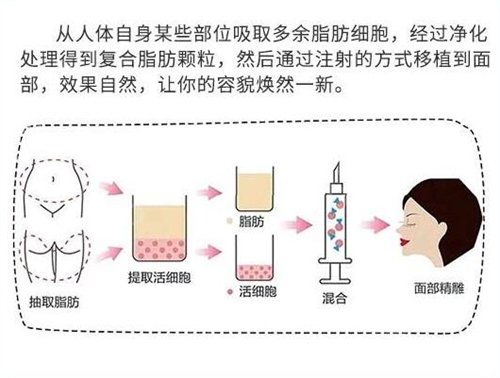 从人体自身某些部位吸取多余脂肪细胞，经过净化处理得到复合脂肪颗粒，然后通过注射的方式移植到面部，效果自然，让你的容貌焕然一新。

抽取脂肪

提取活细胞

脂肪

活细胞

混合

面部精雕