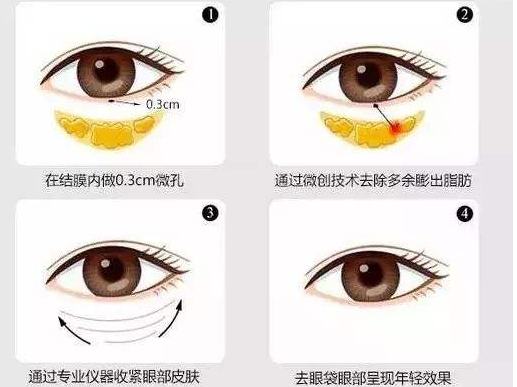 1
0.3cm
在结膜内做0.3cm微孔

2
通过微创技术去除多余膨出脂肪

3
通过专业仪器收紧眼部皮肤

4
去眼袋眼部呈现年轻效果